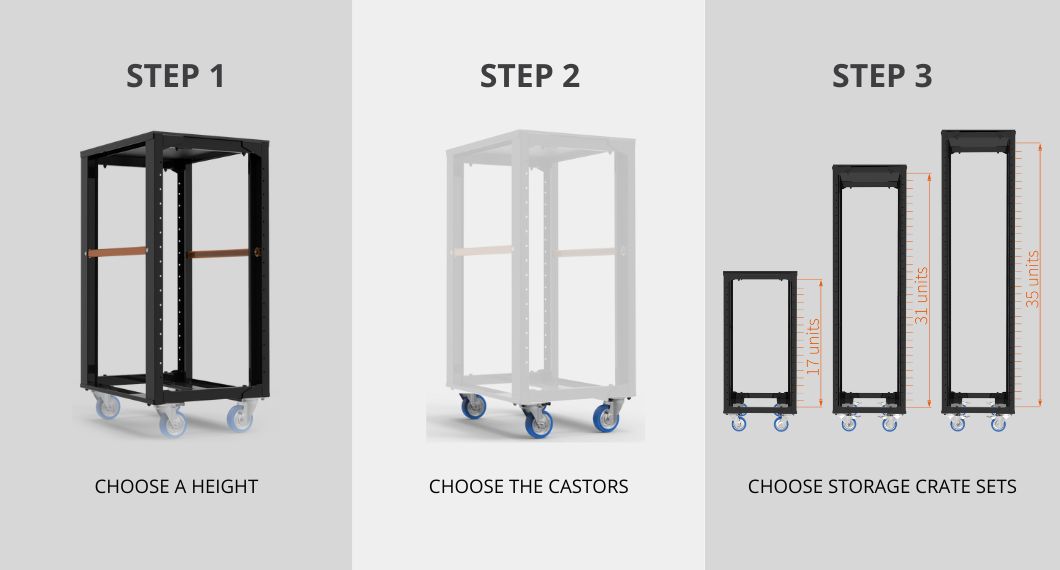 STEP 1

CHOOSE A HEIGHT

STEP 2

CHOOSE THE CASTORS

STEP 3

17 units

31 units

35 units

CHOOSE STORAGE CRATE SETS